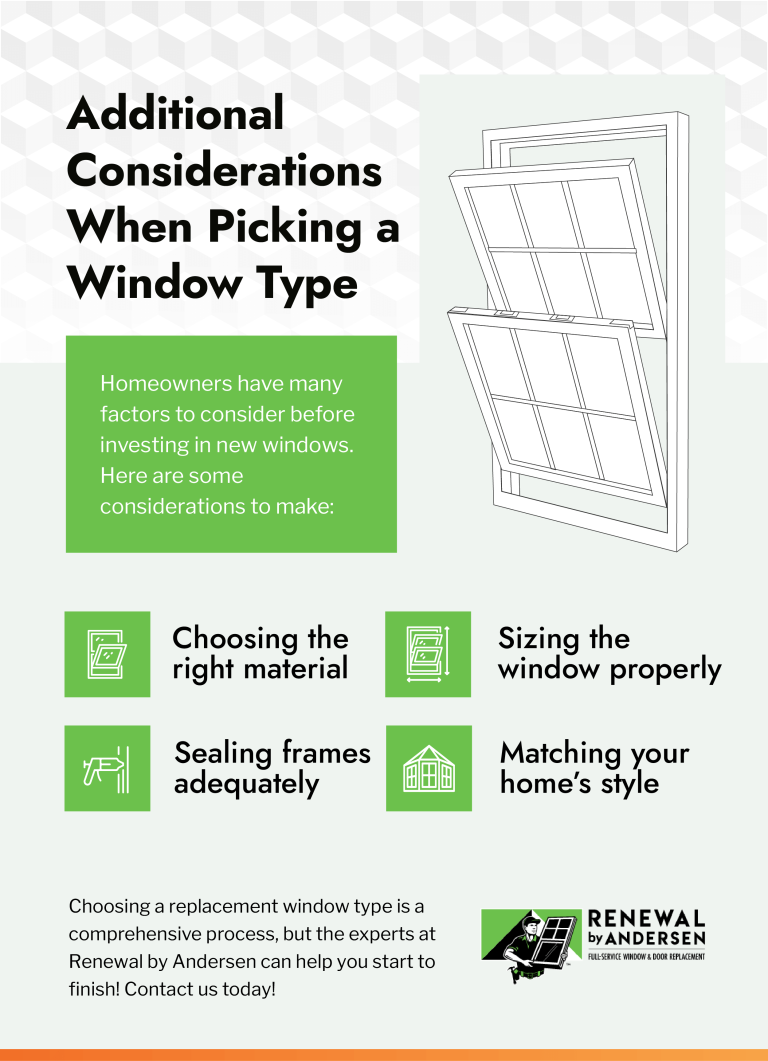 Additional Considerations When Picking a Window Type

Homeowners have many factors to consider before investing in new windows. Here are some considerations to make:

Choosing the right material

Sizing the window properly

Sealing frames adequately

Matching your home's style

Choosing a replacement window type is a comprehensive process, but the experts at Renewal by Andersen can help you start to finish! Contact us today!

RENEWAL by ANDERSEN
FULL-SERVICE WINDOW & DOOR REPLACEMENT