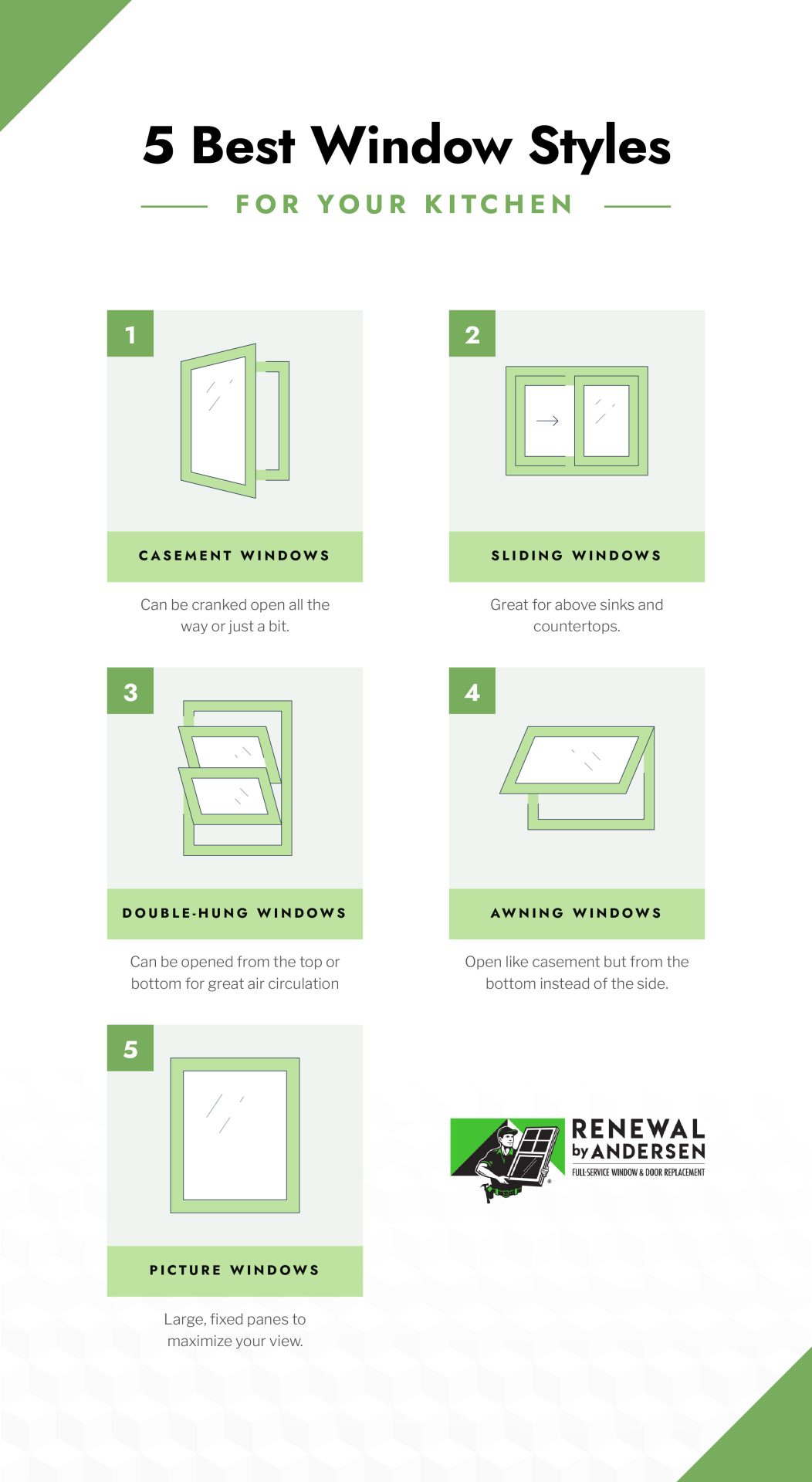 5 Best Window Styles

FOR YOUR KITCHEN

1

CASEMENT WINDOWS

Can be cranked open all the way or just a bit.

2

SLIDING WINDOWS

Great for above sinks and countertops.

3

DOUBLE-HUNG WINDOWS

Can be opened from the top or bottom for great air circulation

4

AWNING WINDOWS

Open like casement but from the bottom instead of the side.

5

PICTURE WINDOWS

Large, fixed panes to maximize your view.

RENEWAL by ANDERSEN
FULL-SERVICE WINDOW & DOOR REPLACEMENT